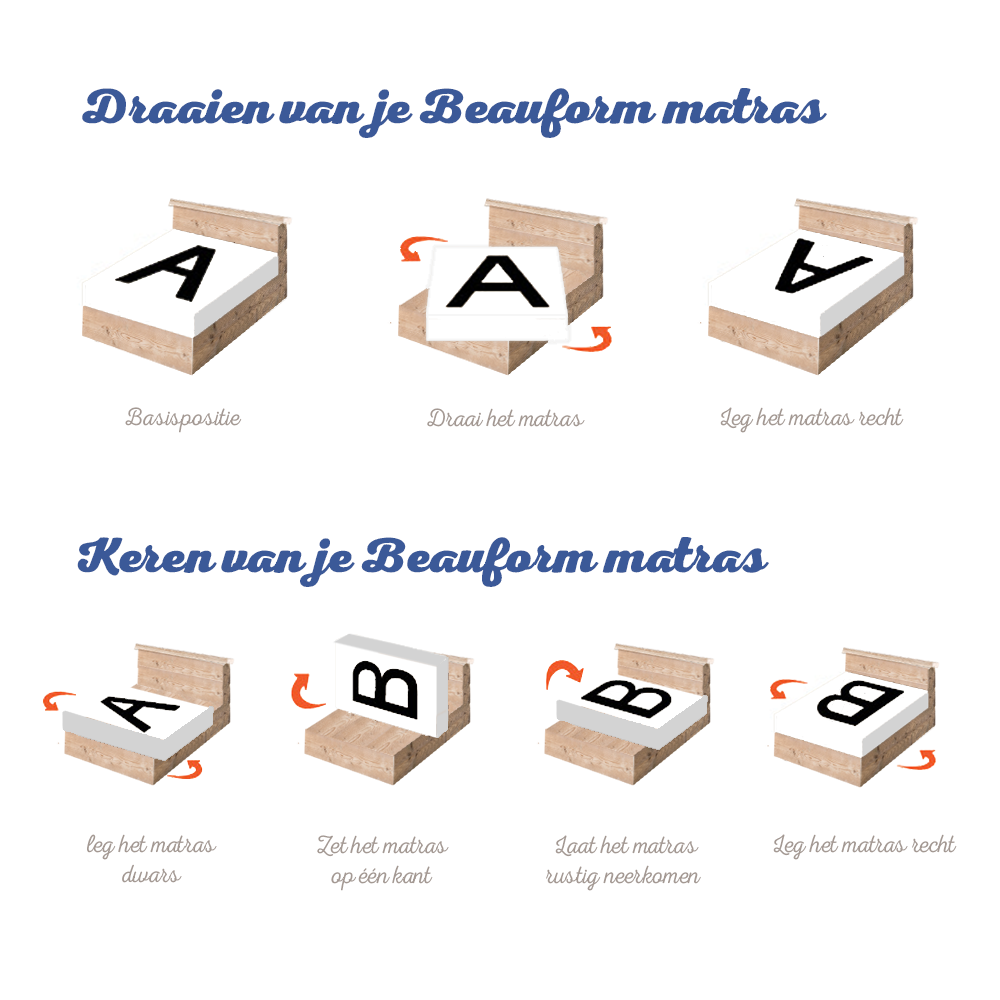 Draaien van je Beauform matras

A

A

A

Basispositie

Draai het matras

Leg het matras recht

Keren van je Beauform matras

A

B

B

B

leg het matras dwars

Zet het matras op één kant

Laat het matras rustig neerkomen

Leg het matras recht